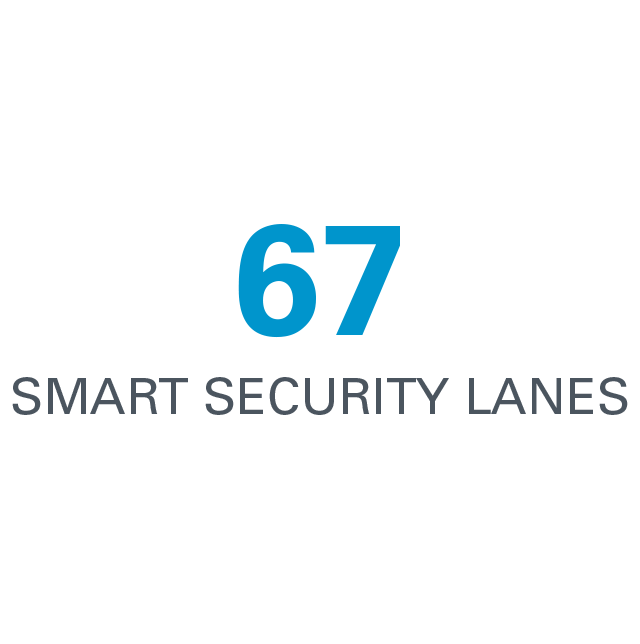 67
SMART SECURITY LANES